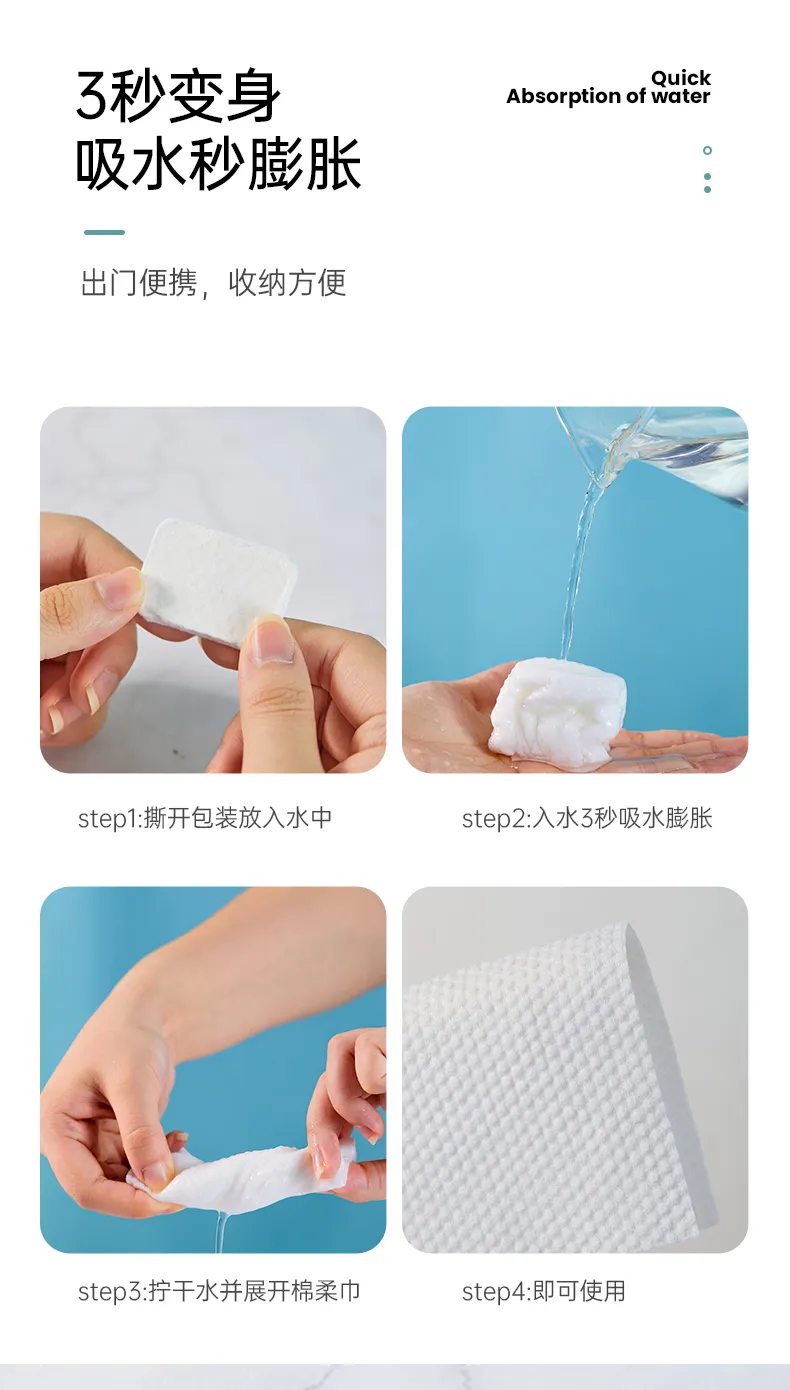 3秒变身
吸水秒膨胀

Quick
Absorption of water

出门便携，收纳方便

step1:撕开包装放入水中

step2:入水3秒吸水膨胀

step3:拧干水并展开棉柔巾

step4:即可使用