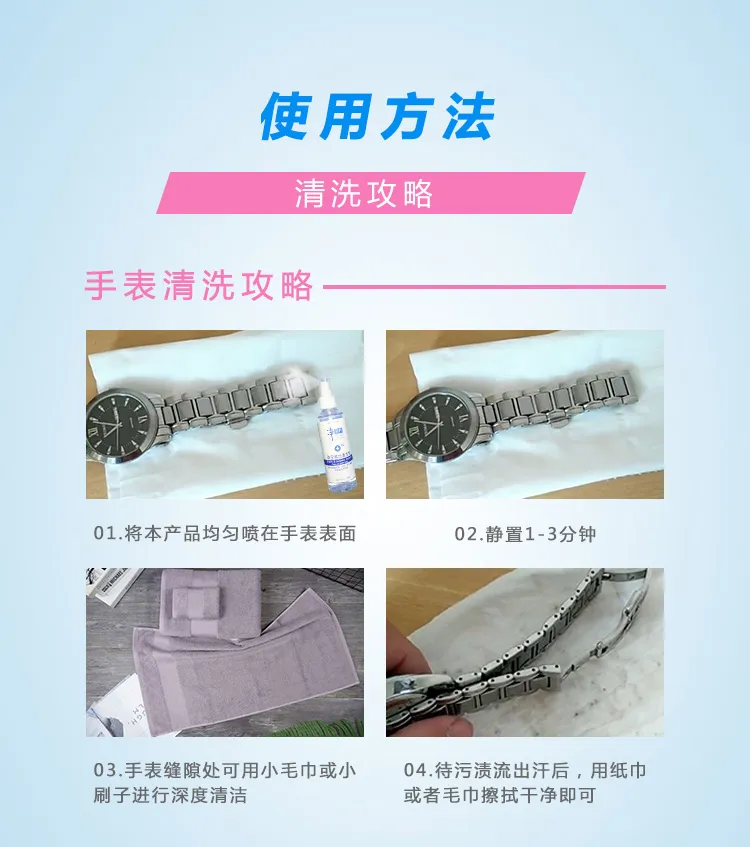 使用方法

清洗攻略

手表清洗攻略

01.将本产品均匀喷在手表表面

02.静置1-3分钟

03.手表缝隙处可用小毛巾或小刷子进行深度清洁

04.待污渍流出汗后，用纸巾或者毛巾擦拭干净即可