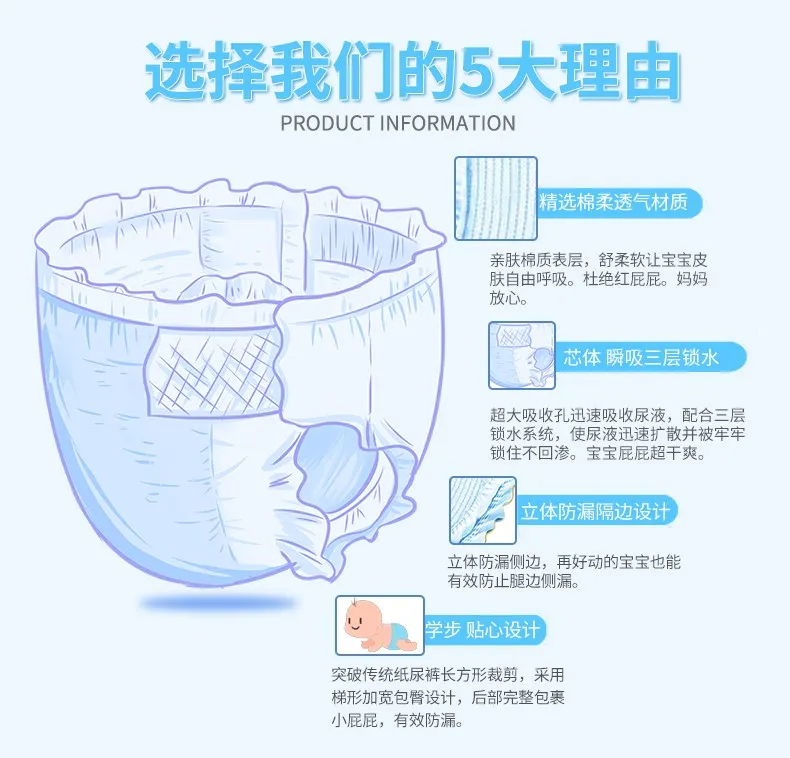 选择我们的5大理由

PRODUCT INFORMATION

精选棉柔透气材质

亲肤棉质表层，舒柔软让宝宝皮肤自由呼吸。杜绝红屁屁。妈妈放心。

芯体 瞬吸三层锁水

超大吸收孔迅速吸收尿液，配合三层锁水系统，使尿液迅速扩散并被牢牢锁住不回渗。宝宝屁屁超干爽。

立体防漏隔边设计

立体防漏侧边，再好动的宝宝也能有效防止腿边侧漏。

学步 贴心设计

突破传统纸尿裤长方形裁剪，采用梯形加宽包臀设计，后部完整包裹小屁屁，有效防漏。